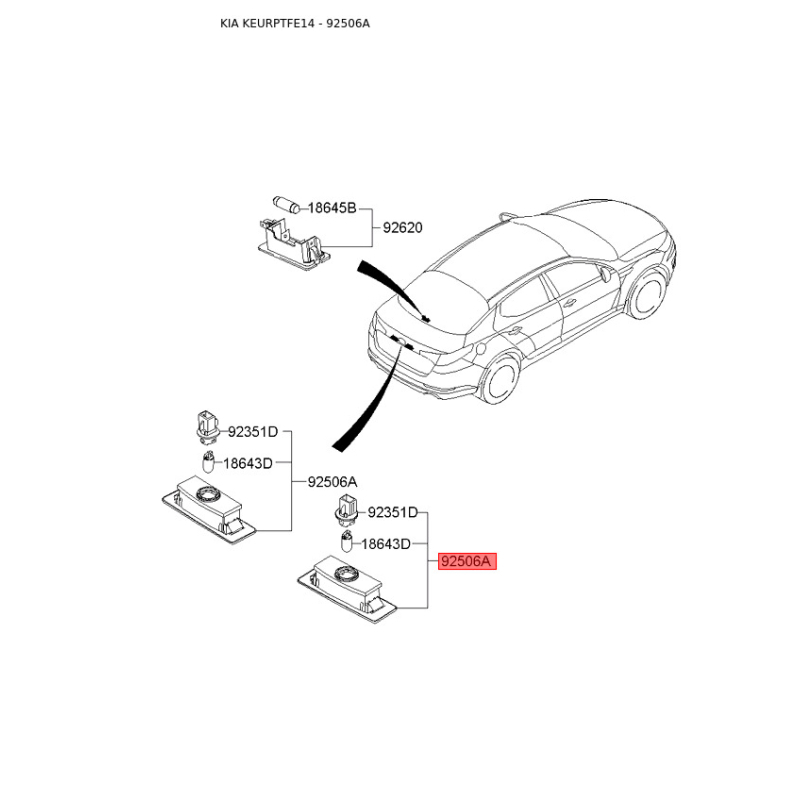 KIA KEURPTFE14 - 92506A

18645B
92620

92351D
18643D
92506A

92351D
18643D
92506A