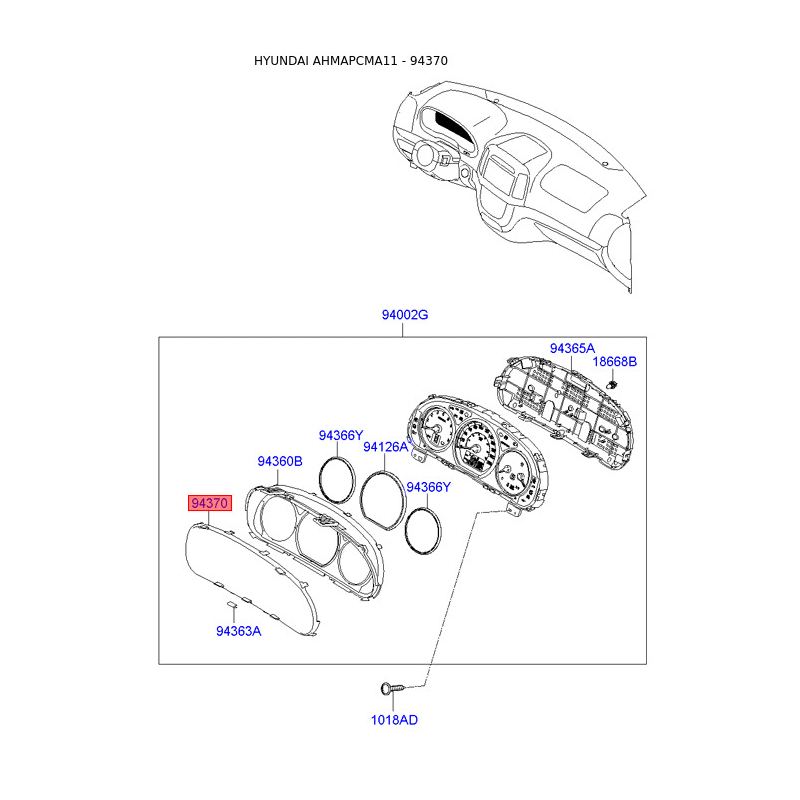 HYUNDAI AHMAPCMA11 - 94370

94002G

94365A

18668B

94366Y

94126A

94360B

94366Y

94370

94363A

1018AD