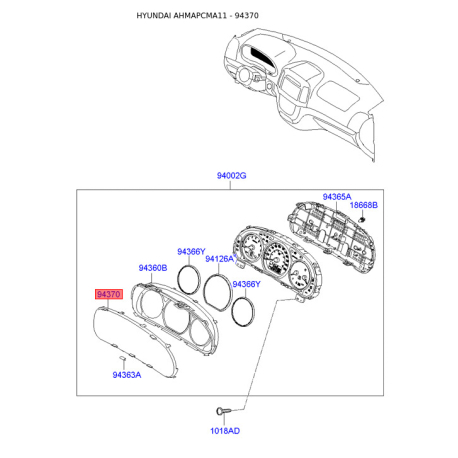 HYUNDAI AHMAPCMA11 - 94370

94002G

94365A

18668B

94366Y

94126A

94360B

94366Y

94370

94363A

1018AD