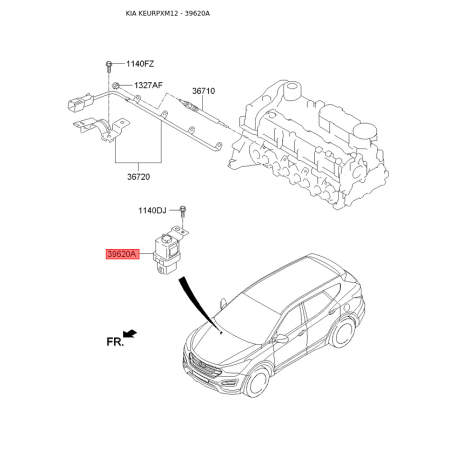 KIA KEURPXM12 - 39620A

1140FZ

1327AF

36710

36720

1140DJ

39620A

FR.