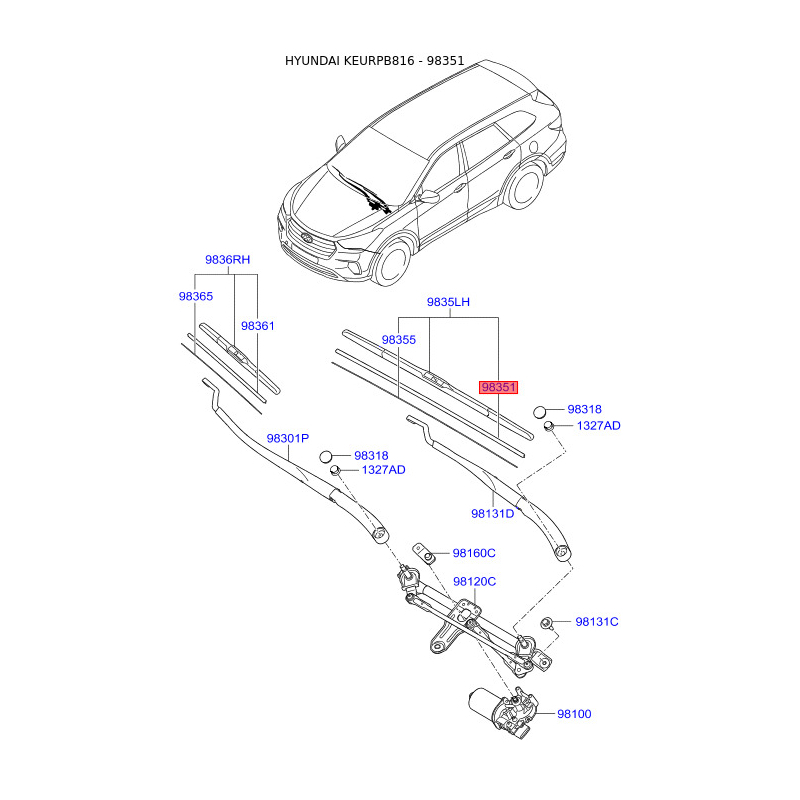 HYUNDAI KEURPB816 - 98351

9836RH
98365
98361
9835LH
98355
98351
98318
1327AD
98301P
98318
1327AD
98131D
98160C
98120C
98131C
98100