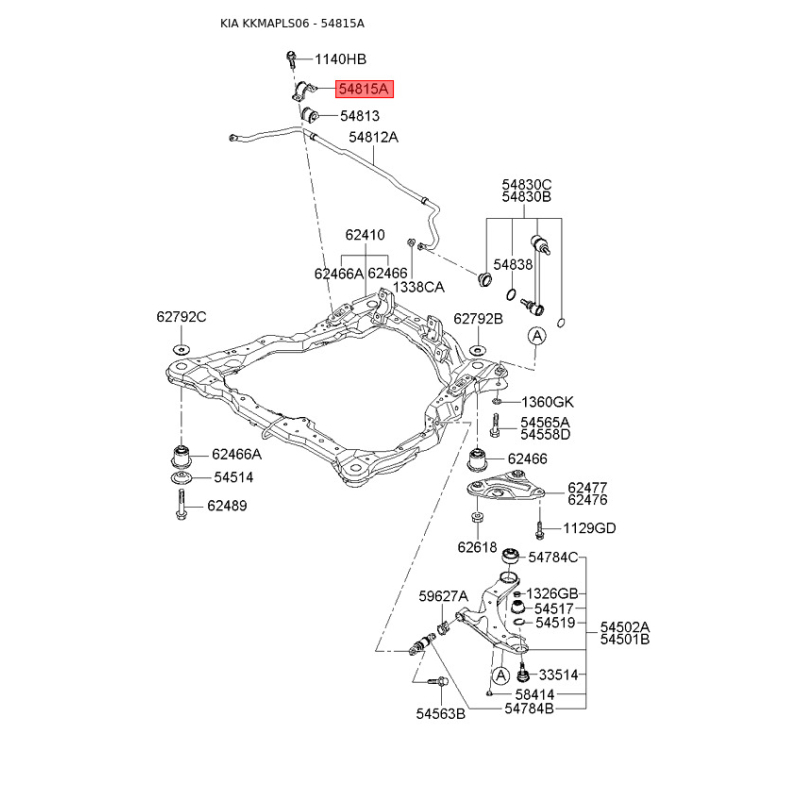 KIA KKMAPLS06 - 54815A

1140HB
54815A
54813
54812A
54830C
54830B
62410
62466A 62466
1338CA
54838
62792C
62792B
A
1360GK
54565A
54558D
62466A
54514
62489
62466
62477
62476
1129GD
62618
54784C
59627A
1326GB
54517
54519
54502A
54501B
A
33514
58414
54563B
54784B