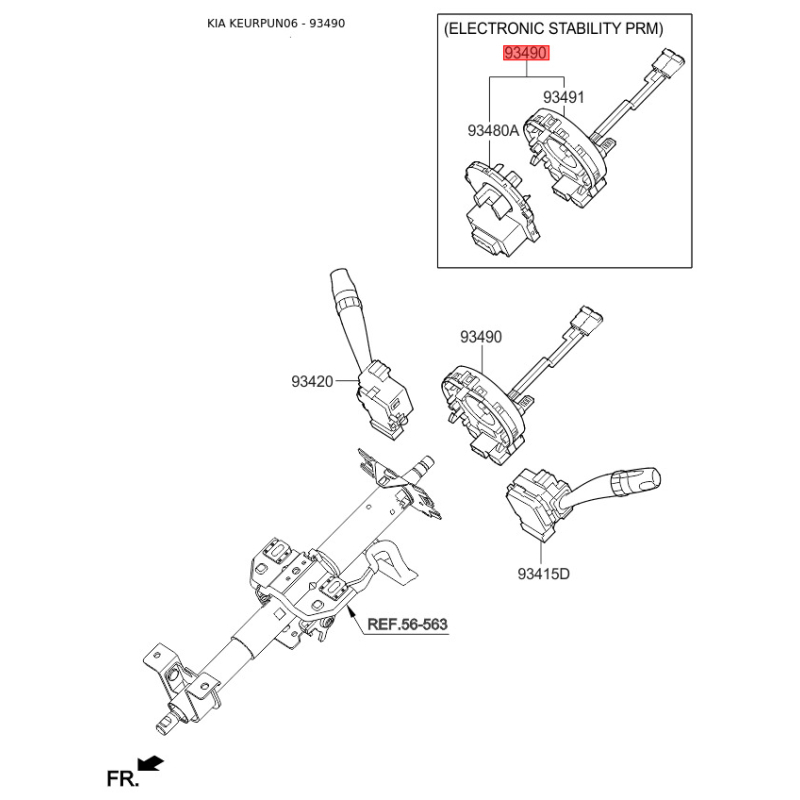 KIA KEURPUN06 - 93490

(ELECTRONIC STABILITY PRM)

93490

93491

93480A

93490

93420

93415D

REF.56-563

FR.