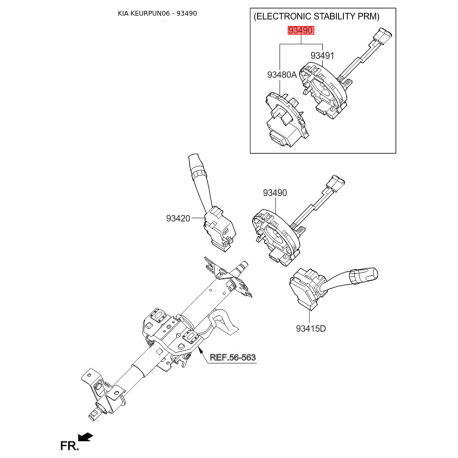 KIA KEURPUN06 - 93490

(ELECTRONIC STABILITY PRM)

93490

93491

93480A

93490

93420

93415D

REF.56-563

FR.