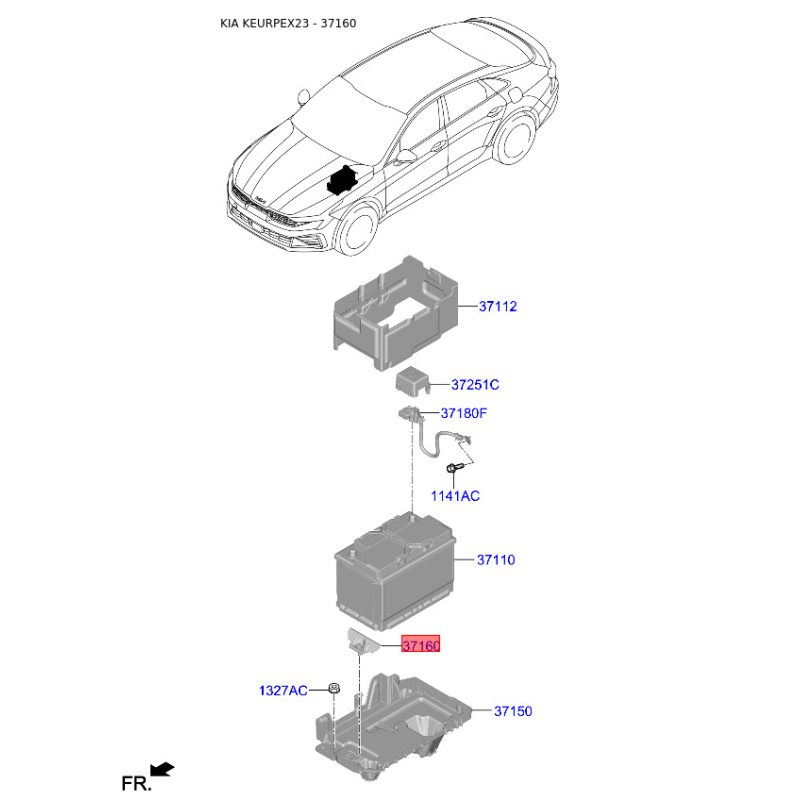 KIA KEURPEX23 - 37160

37112

37251C

37180F

1141AC

37110

37160

1327AC

37150

FR.