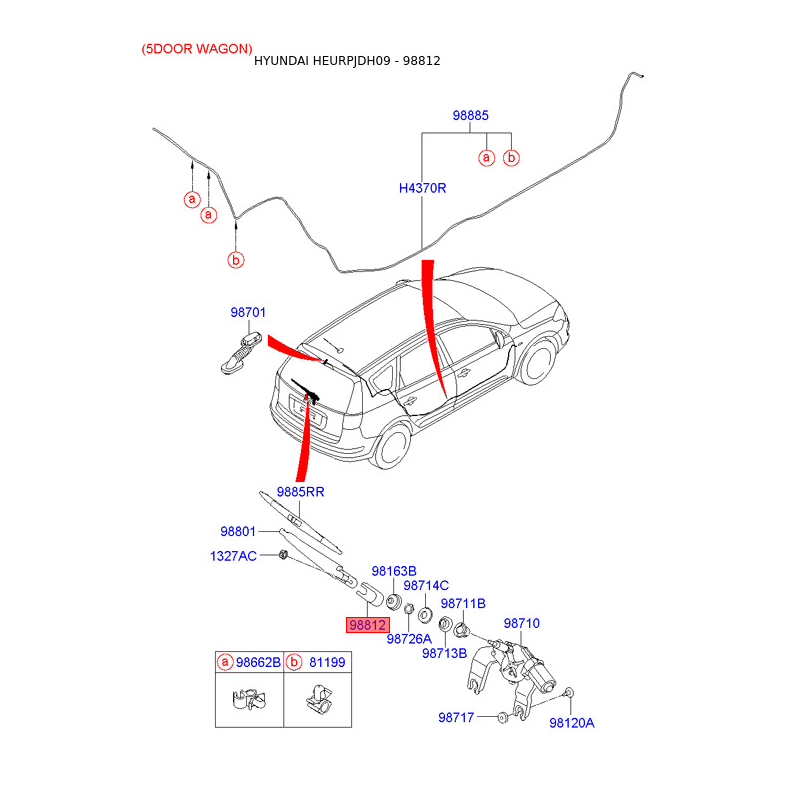 (5DOOR WAGON)
HYUNDAI HEURPJDH09 - 98812

98885
a b
H4370R
a
a
b

98701

9885RR
98801
1327AC
98163B
98714C
98711B
98710
98812
98726A
98713B
98717
98120A

| a 98662B | b 81199 |
|---|---|
| | |