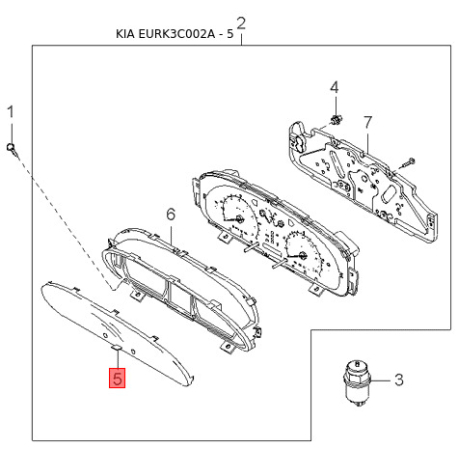 KIA EURK3C002A - 5
2
1
4
7
6
5
3