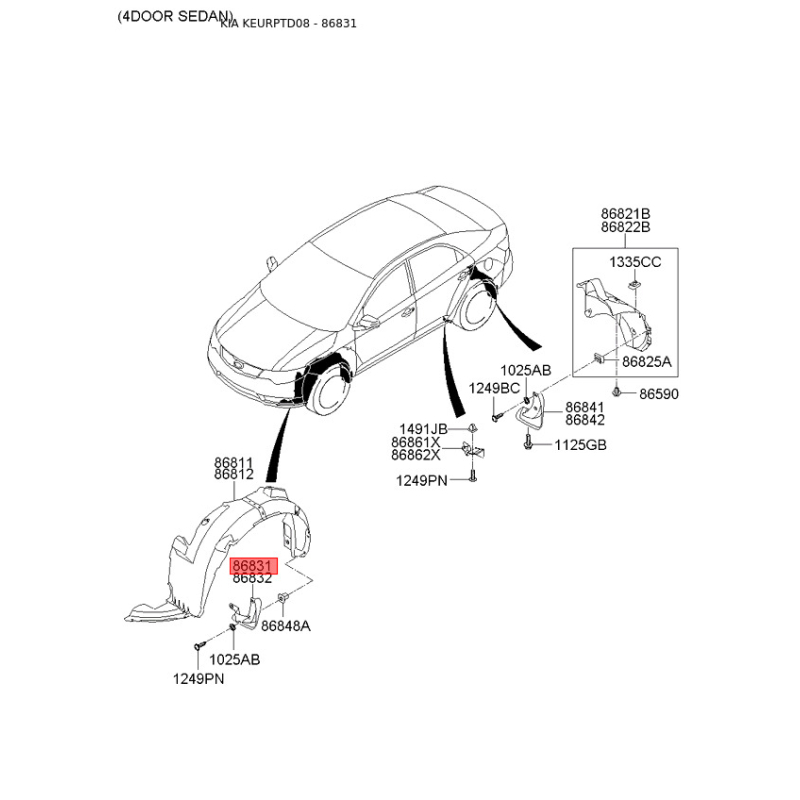 (4DOOR SEDAN)

KIA KEURPTD08 - 86831

86821B
86822B

1335CC

86825A

86590

1025AB

1249BC

86841
86842

1125GB

1491JB
86861X
86862X

1249PN

86811
86812

86831
86832

86848A

1025AB

1249PN