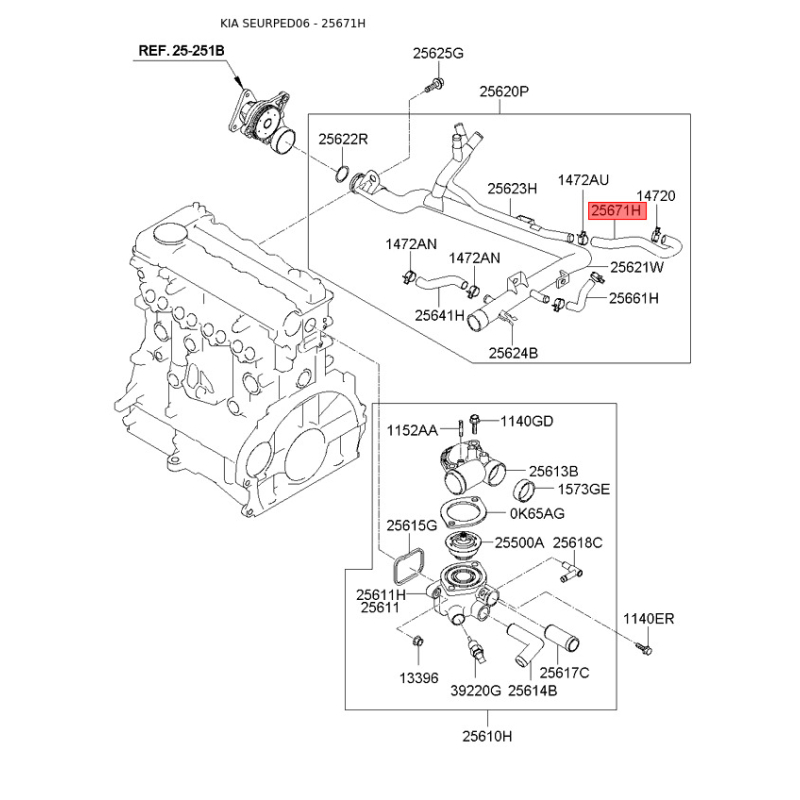 KIA SEURPED06 - 25671H

REF. 25-251B

25625G

25620P

25622R

25623H

1472AU

14720

25671H

1472AN

1472AN

25621W

25661H

25641H

25624B

1152AA

1140GD

25613B

1573GE

0K65AG

25615G

25500A

25618C

25611H
25611

1140ER

13396

39220G

25614B

25617C

25610H