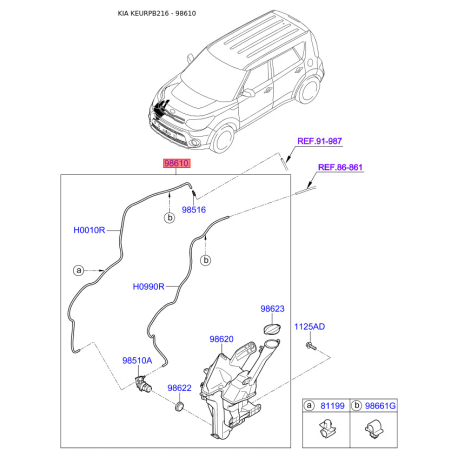 KIA KEURPB216 - 98610

REF.91-987

REF.86-861

98610

98516

b

H0010R

b

a

H0990R

98623

1125AD

98620

98510A

98622

| a 81199 | b 98661G |
|---|---|
| | |