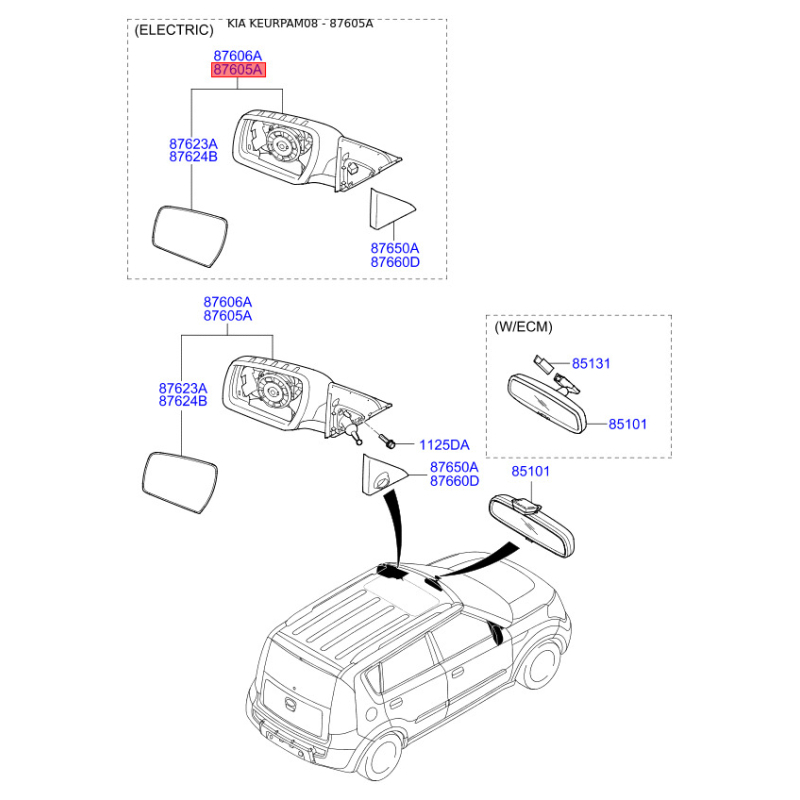 KIA KEURPAM08 - 87605A

(ELECTRIC)

87606A
87605A

87623A
87624B

87650A
87660D

87606A
87605A

87623A
87624B

1125DA

87650A
87660D

(W/ECM)

85131

85101

85101