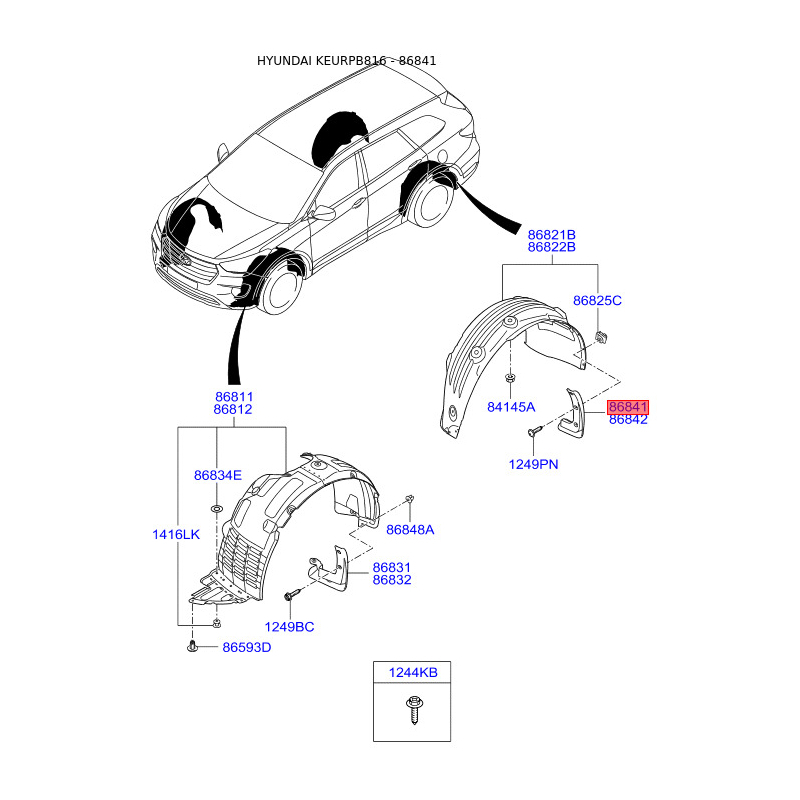 HYUNDAI KEURPB816 - 86841

86821B
86822B

86825C

84145A

86841
86842

1249PN

86811
86812

86834E

1416LK

86848A

86831
86832

1249BC

86593D

1244KB