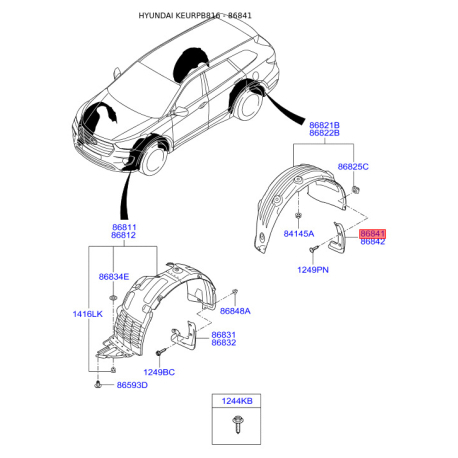 HYUNDAI KEURPB816 - 86841

86821B
86822B

86825C

84145A

86841
86842

1249PN

86811
86812

86834E

1416LK

86848A

86831
86832

1249BC

86593D

1244KB