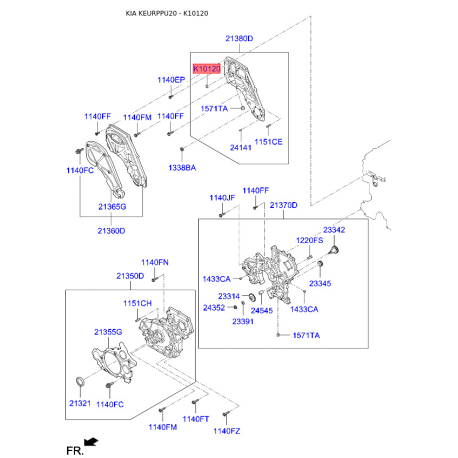 KIA KEURPPU20 - K10120

21380D
K10120
1140EP
1571TA
1140FF
1140FM
1140FF
24141
1151CE
1338BA
1140FC
21365G
21360D
1140JF
1140FF
21370D
23342
1220FS
1433CA
23345
23314
24352
24545
1433CA
23391
1571TA
1140FN
21350D
1151CH
21355G
21321
1140FC
1140FM
1140FT
1140FZ
FR.