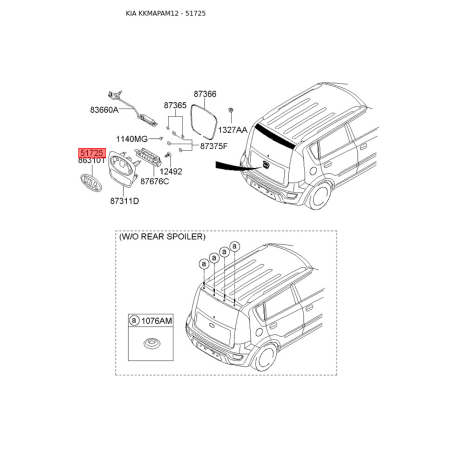 KIA KKMAPAM12 - 51725

83660A
87365
87366
1327AA
1140MG
87375F
51725
86310T
12492
87676C
87311D

(W/O REAR SPOILER)
a
a
a
a
a 1076AM