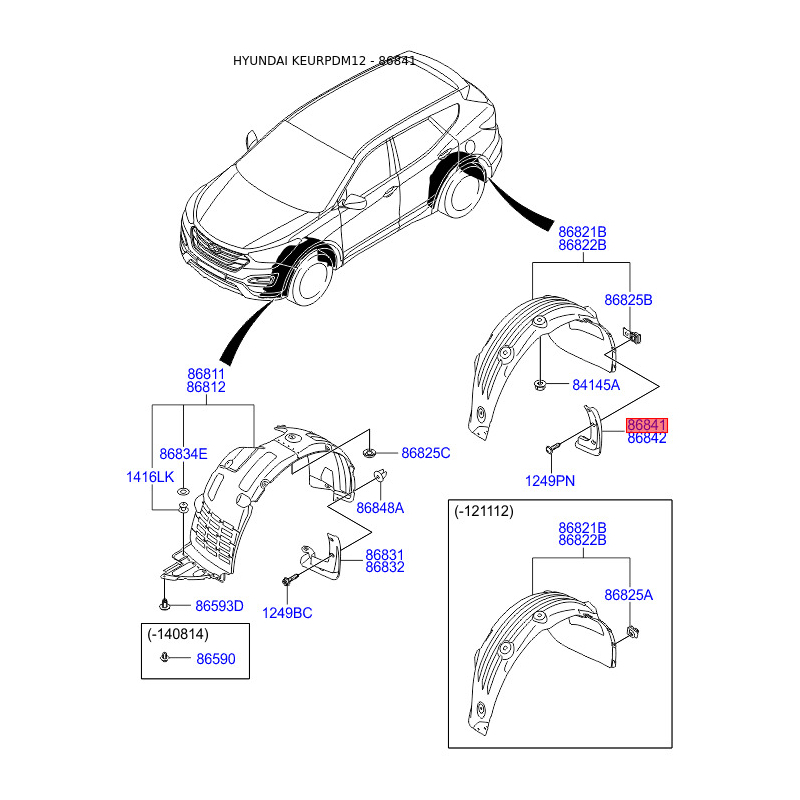 HYUNDAI KEURPDM12 - 86841

86821B
86822B

86825B

84145A

86841
86842

1249PN

86811
86812

86834E

1416LK

86825C

86848A

86831
86832

1249BC

86593D

(-140814)

86590

(-121112)

86821B
86822B

86825A