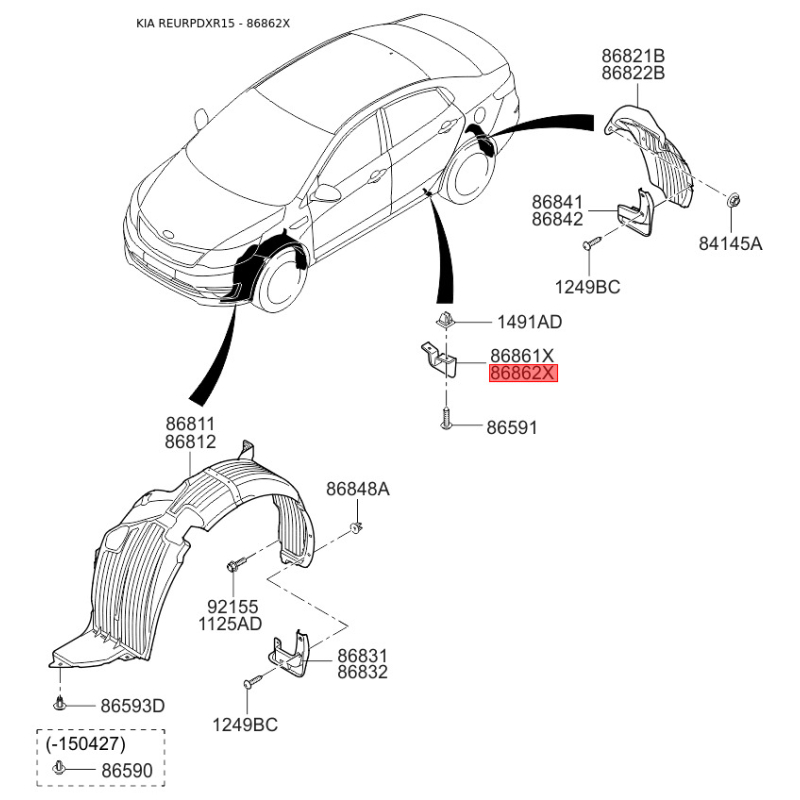 KIA REURPDXR15 - 86862X

86821B
86822B

86841
86842

84145A

1249BC

1491AD

86861X
86862X

86591

86811
86812

86848A

92155
1125AD

86831
86832

1249BC

86593D

(-150427)
86590