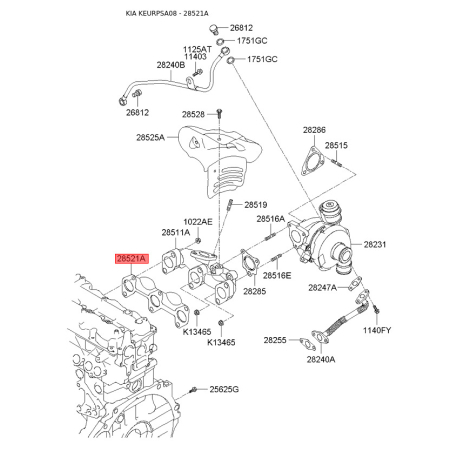 KIA KEURPSA08 - 28521A

26812
1751GC
1125AT
11403
1751GC
28240B
26812
28528
28525A
28286
28515
28519
1022AE
28516A
28511A
28231
28521A
28516E
28285
28247A
K13465
K13465
1140FY
28255
28240A
25625G