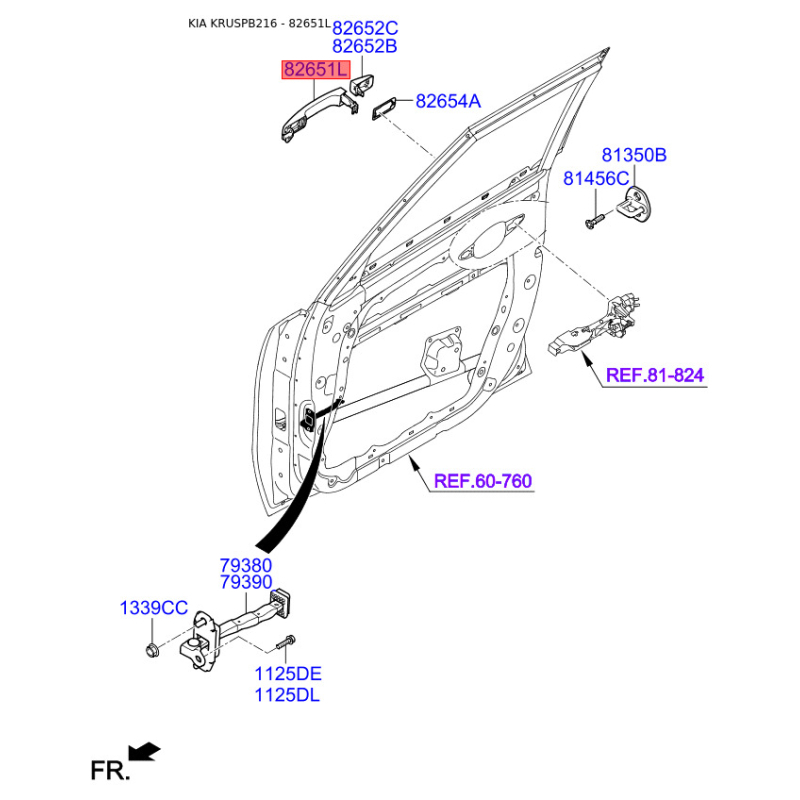 KIA KRUSPB216 - 82651L

82652C
82652B
82651L
82654A
81350B
81456C
REF.81-824
REF.60-760
79380
79390
1339CC
1125DE
1125DL
FR.