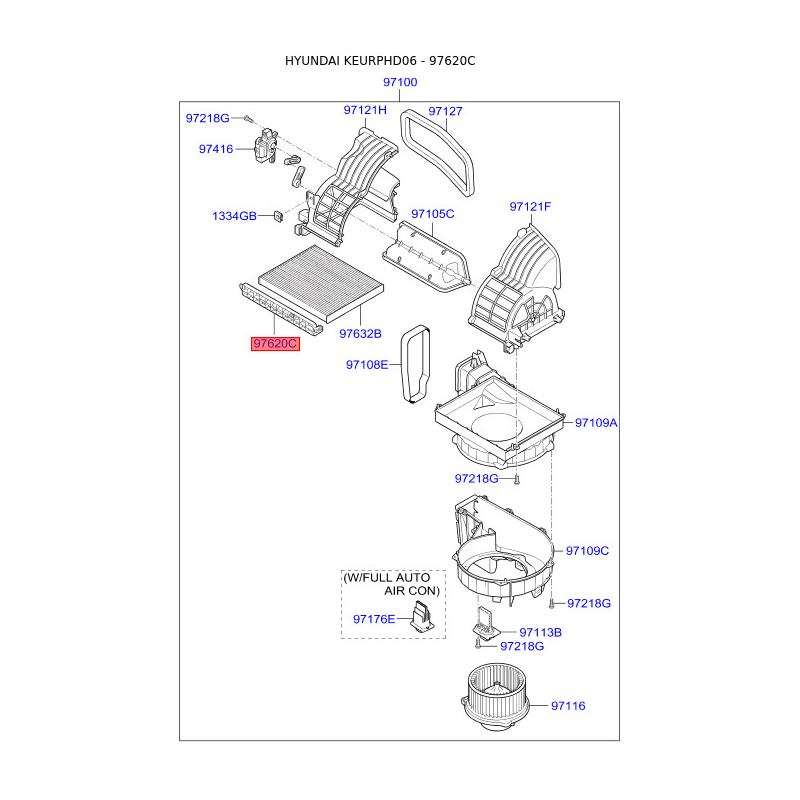 HYUNDAI KEURPHD06 - 97620C

97100

97218G

97121H

97127

97416

1334GB

97105C

97121F

97620C

97632B

97108E

97109A

97218G

97109C

(W/FULL AUTO AIR CON)

97176E

97218G

97113B

97218G

97116