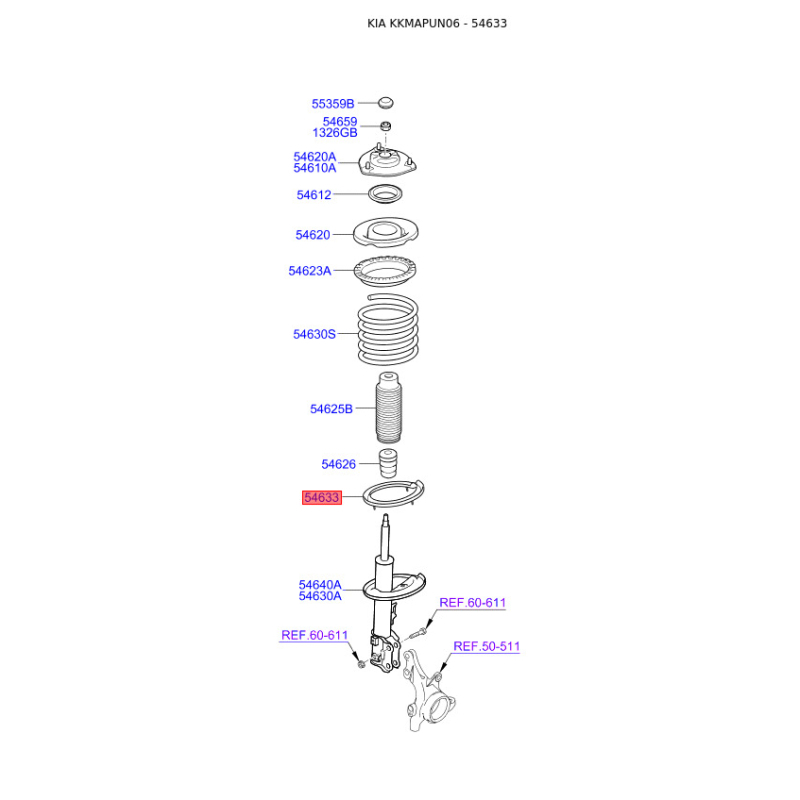 KIA KKMAPUN06 - 54633

55359B

54659
1326GB

54620A
54610A

54612

54620

54623A

54630S

54625B

54626

54633

54640A
54630A

REF.60-611

REF.60-611

REF.50-511