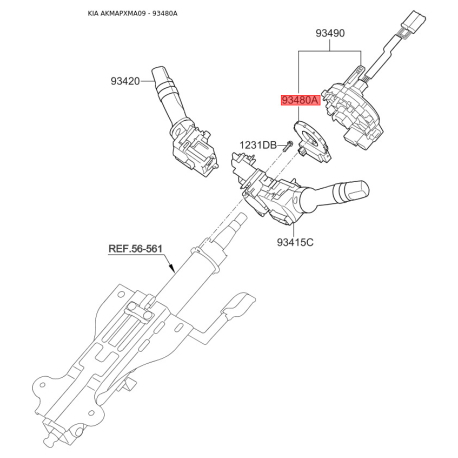 KIA AKMAPXMA09 - 93480A

93490

93420

93480A

1231DB

93415C

REF.56-561