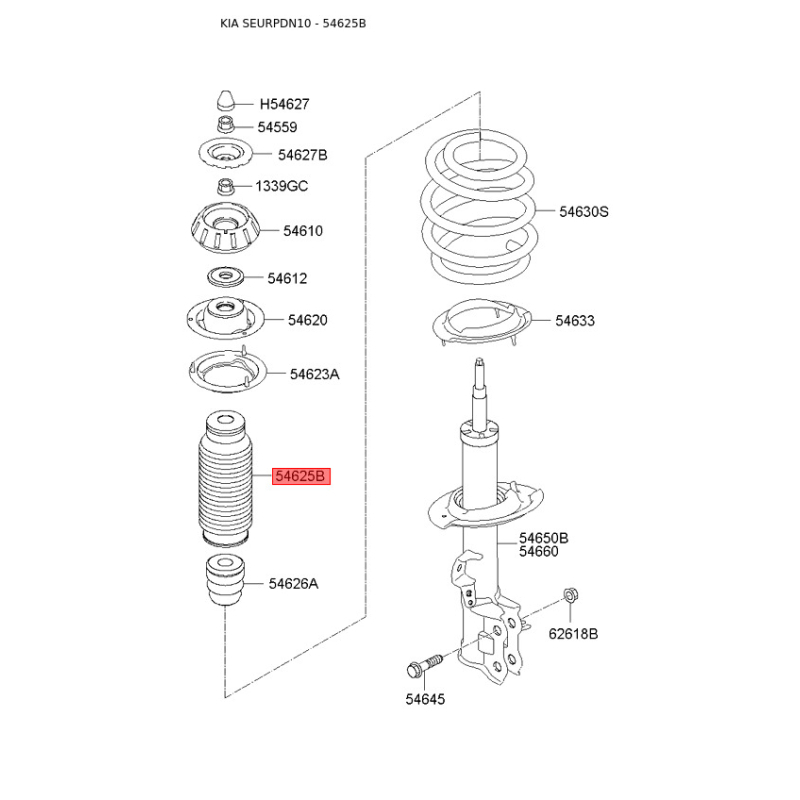 KIA SEURPDN10 - 54625B

H54627
54559
54627B
1339GC
54610
54612
54620
54623A
54625B
54626A

54630S
54633
54650B
54660
62618B
54645