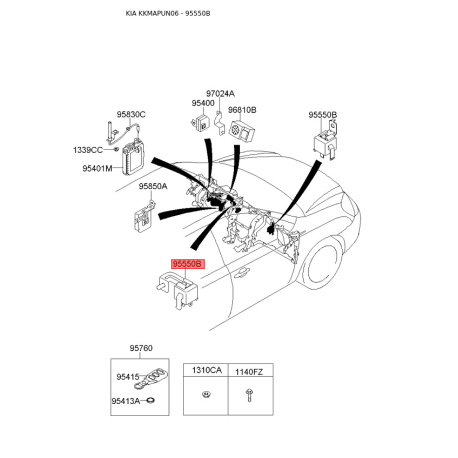 KIA KKMAPUN06 - 95550B

97024A
95400
96810B
95830C
95550B
1339CC
95401M
95850A
95550B

95760
95415
95413A

| 1310CA | 1140FZ |
|---|---|
| | |