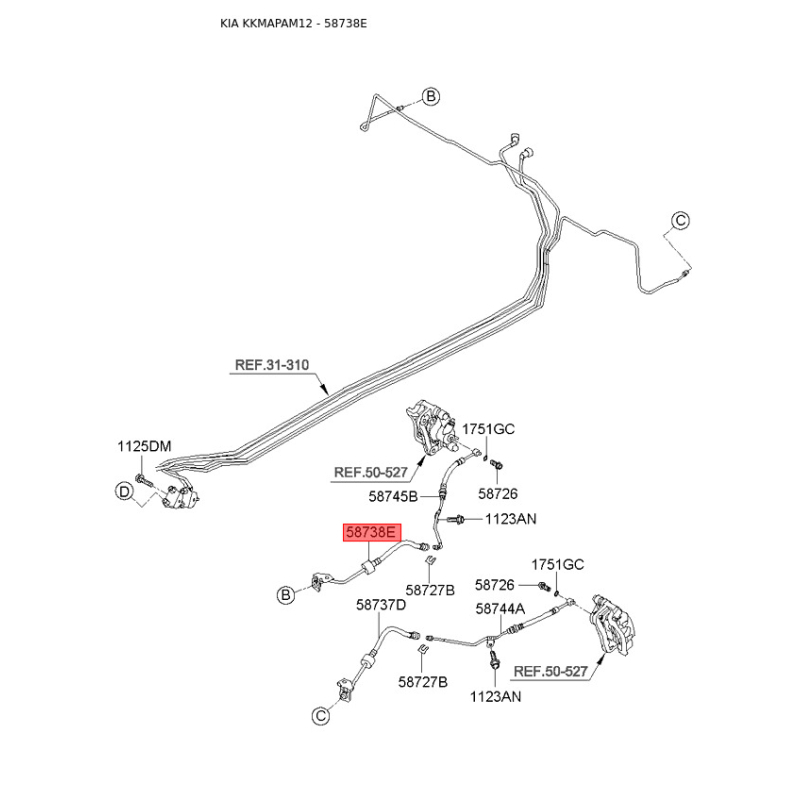 KIA KKMAPAM12 - 58738E

B

C

REF.31-310

1125DM

D

1751GC

REF.50-527

58745B

58726

1123AN

58738E

58727B

B

1751GC

58726

58737D

58744A

58727B

1123AN

REF.50-527

C