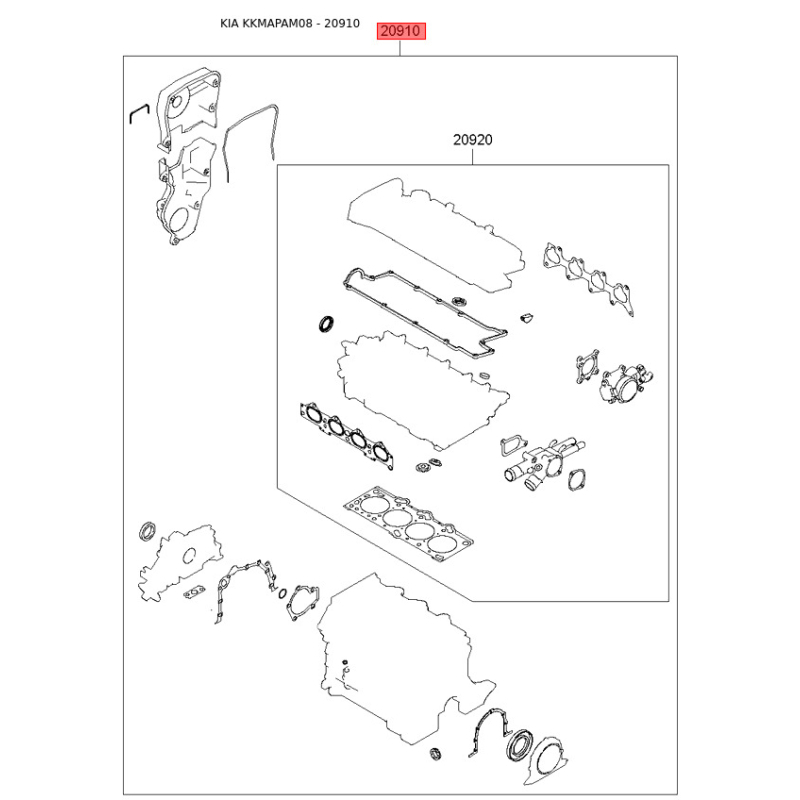 KIA KKMAPAM08 - 20910

20910

20920