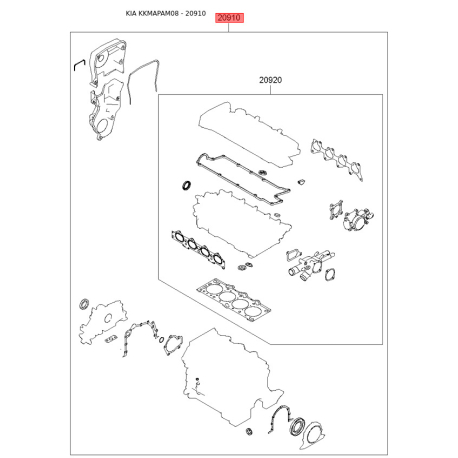 KIA KKMAPAM08 - 20910

20910

20920