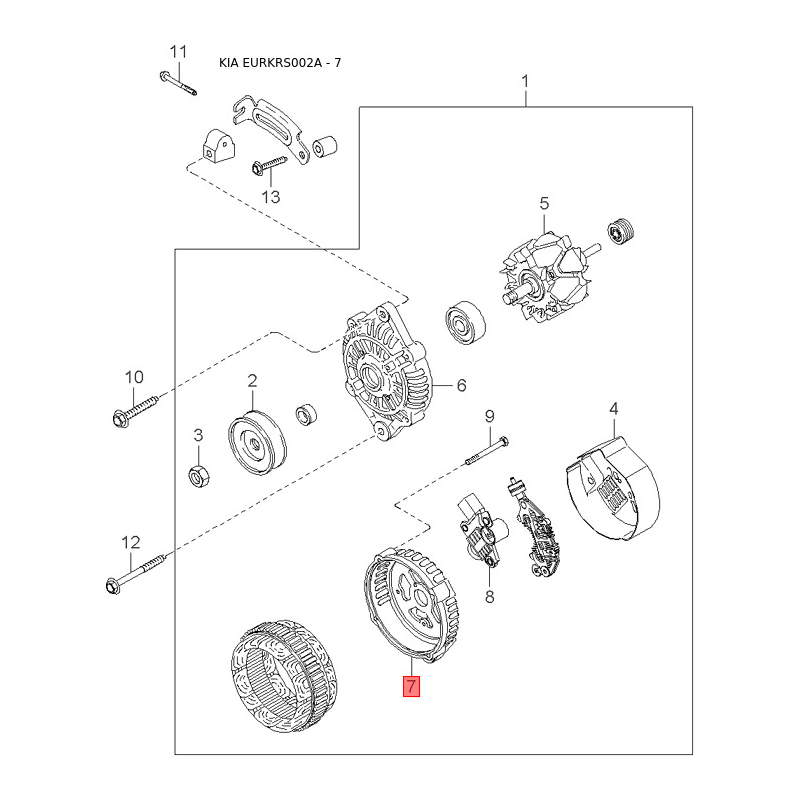 11
KIA EURKRS002A - 7
1
13
5
10
2
6
3
9
4
12
8
7