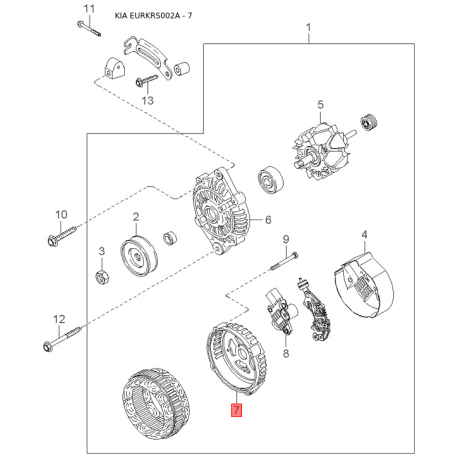 KIA EURKRS002A - 7

11
1
13
5
10
2
6
3
9
4
12
8
7