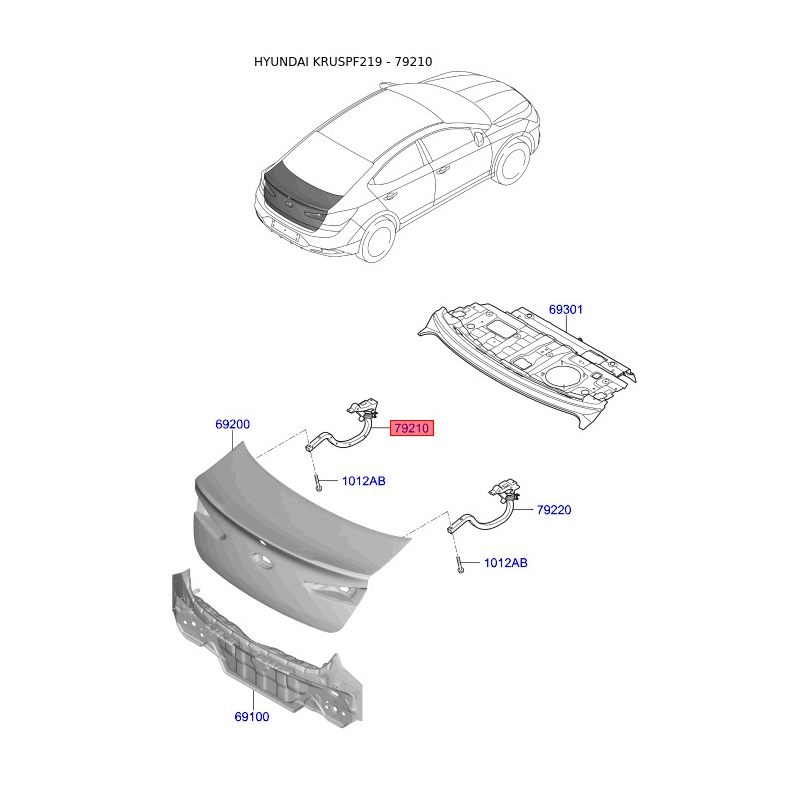 HYUNDAI KRUSPF219 - 79210

69301

69200

79210

1012AB

79220

1012AB

69100