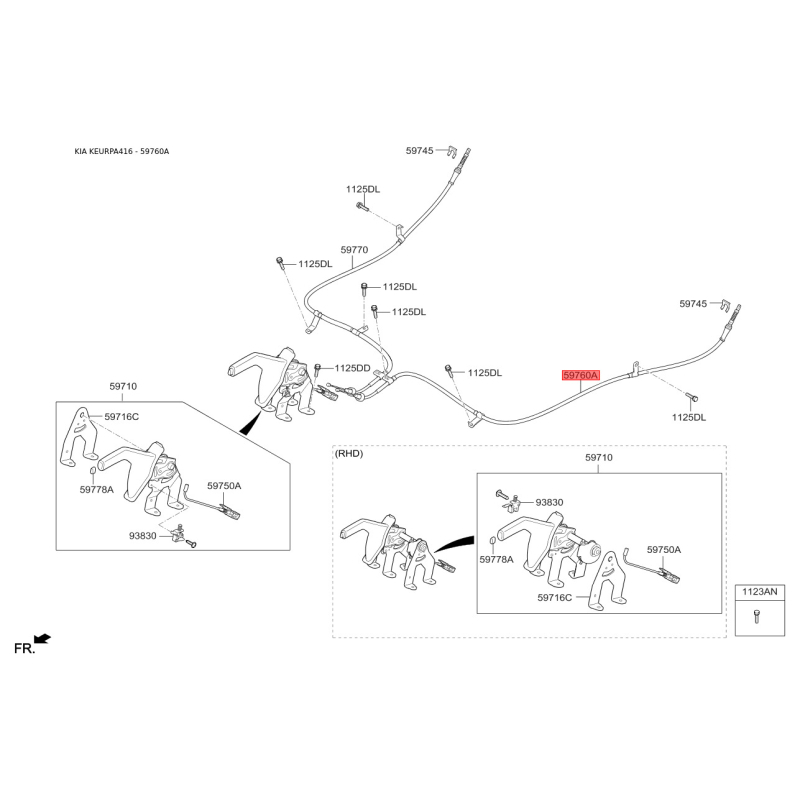 KIA KEURPA416 - 59760A

59745

1125DL

59770

1125DL

1125DL

1125DL

59745

1125DD

1125DL

59760A

1125DL

59710

59716C

59778A

59750A

93830

(RHD)

59710

93830

59778A

59750A

59716C

1123AN

FR.