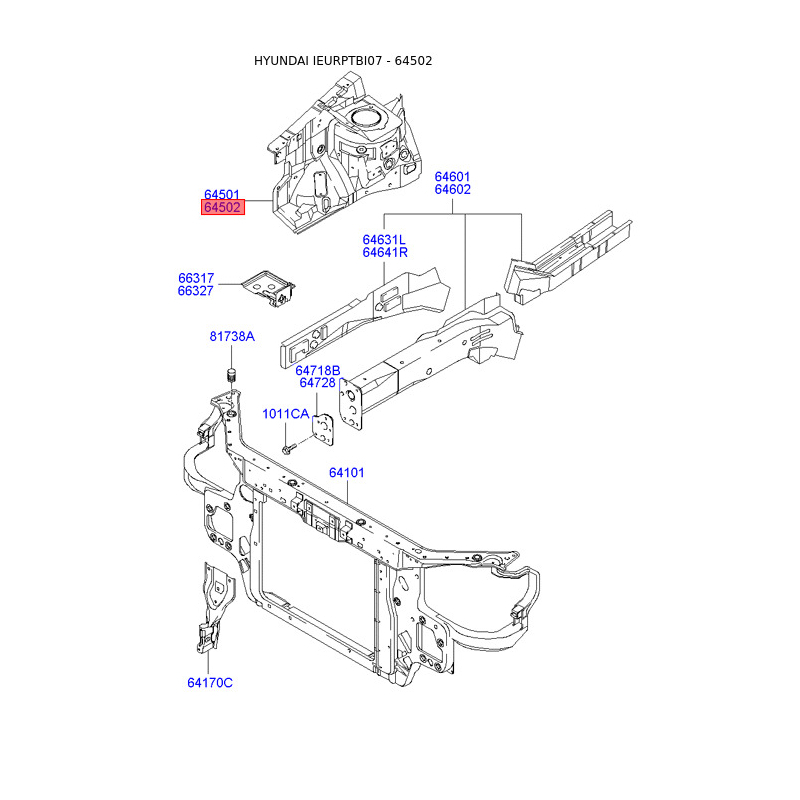 HYUNDAI IEURPTBI07 - 64502

64501
64502

64601
64602

64631L
64641R

66317
66327

81738A

64718B
64728

1011CA

64101

64170C