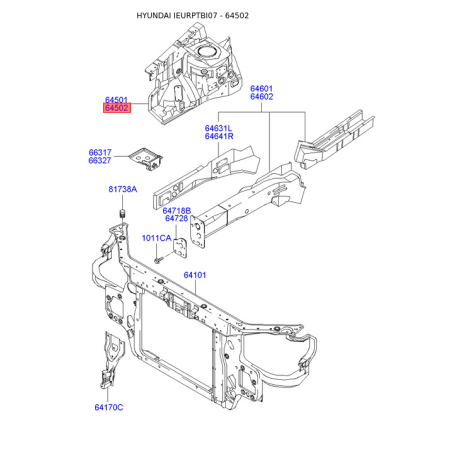 HYUNDAI IEURPTBI07 - 64502

64501
64502

64601
64602

64631L
64641R

66317
66327

81738A

64718B
64728

1011CA

64101

64170C