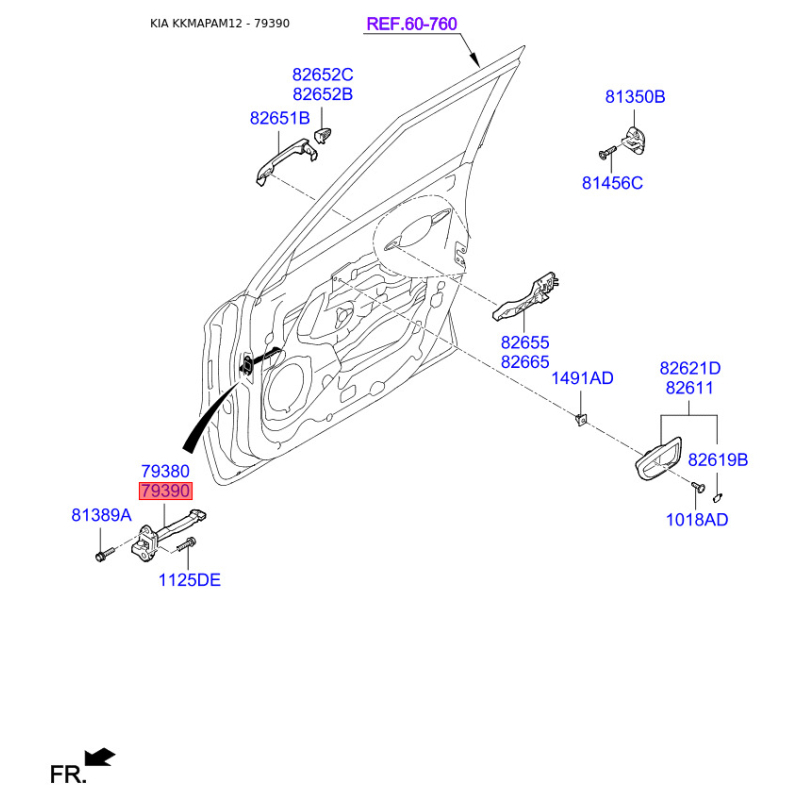 KIA KKMAPAM12 - 79390

REF.60-760

82652C
82652B

82651B

81350B

81456C

82655
82665

1491AD

82621D
82611

82619B

1018AD

79380
79390

81389A

1125DE

FR.