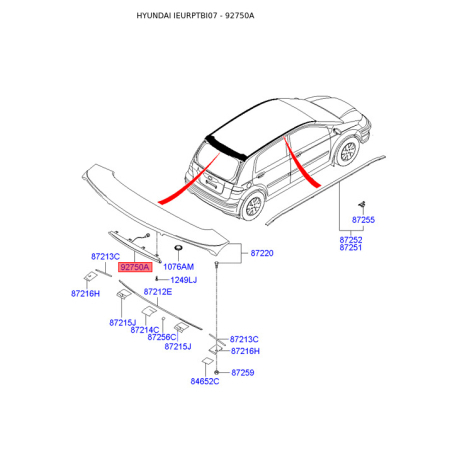 HYUNDAI IEURPTBI07 - 92750A

87255

87252
87251

87220

87213C

92750A

1076AM

1249LJ

87216H

87212E

87215J

87214C

87256C

87215J

87213C

87216H

87259

84652C