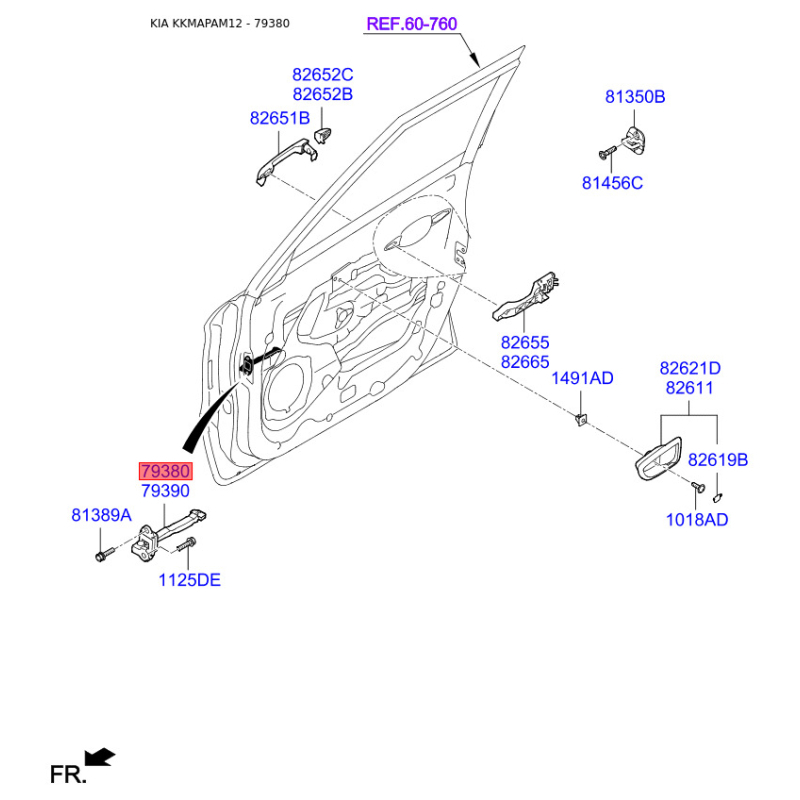 KIA KKMAPAM12 - 79380

REF.60-760

82652C
82652B

82651B

81350B

81456C

82655
82665

1491AD

82621D
82611

82619B

1018AD

79380
79390

81389A

1125DE

FR.