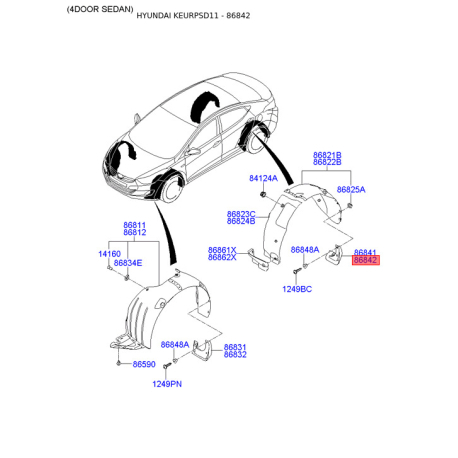 (4DOOR SEDAN) HYUNDAI KEURPSD11 - 86842

86821B
86822B

84124A

86825A

86823C
86824B

86861X
86862X

86848A

86841
86842

1249BC

86811
86812

14160

86834E

86848A

86831
86832

86590

1249PN