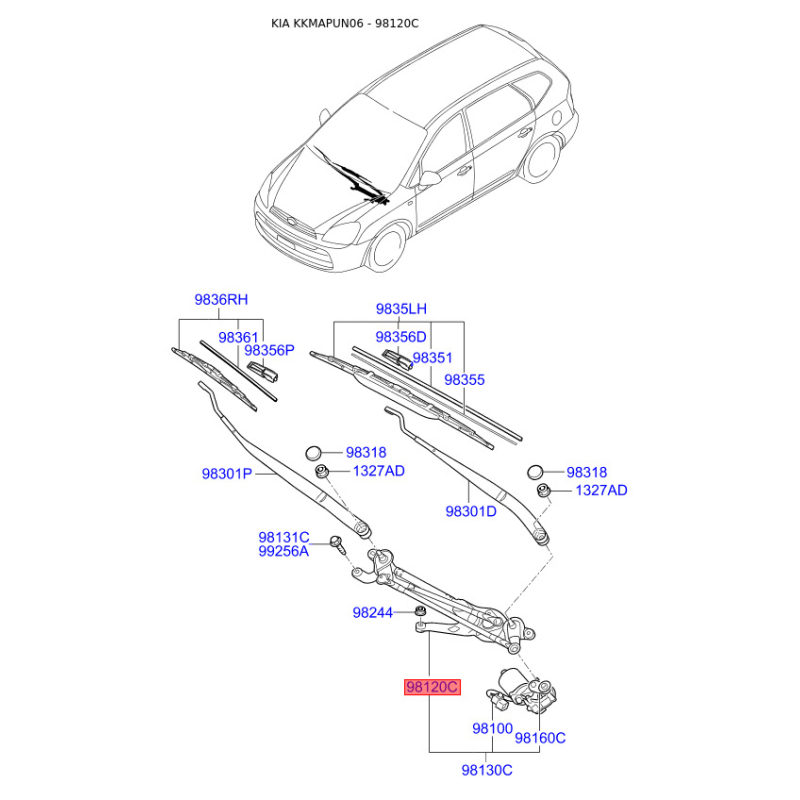 KIA KKMAPUN06 - 98120C

9836RH
98361
98356P
9835LH
98356D
98351
98355
98318
1327AD
98301P
98318
1327AD
98301D
98131C
99256A
98244
98120C
98100
98160C
98130C