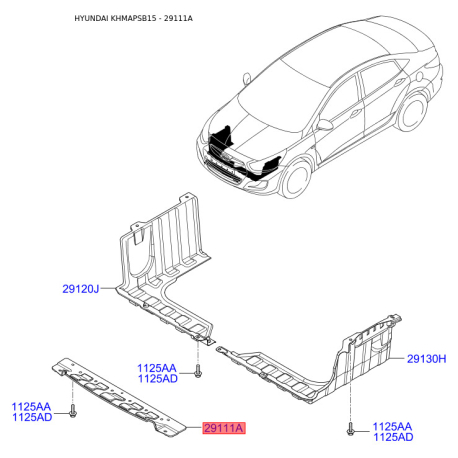 HYUNDAI KHMAPSB15 - 29111A

29120J

29130H

1125AA
1125AD

1125AA
1125AD

29111A

1125AA
1125AD