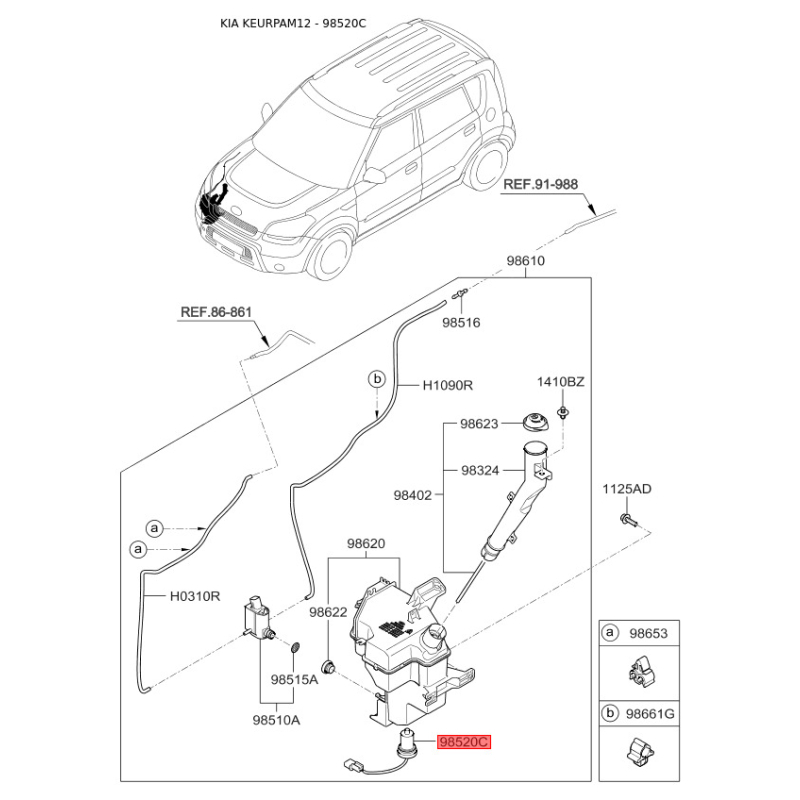 KIA KEURPAM12 - 98520C

REF.91-988

98610

REF.86-861

98516

b

H1090R

1410BZ

98623

98324

98402

1125AD

a

a

98620

H0310R

98622

98515A

98510A

98520C

a 98653

b 98661G