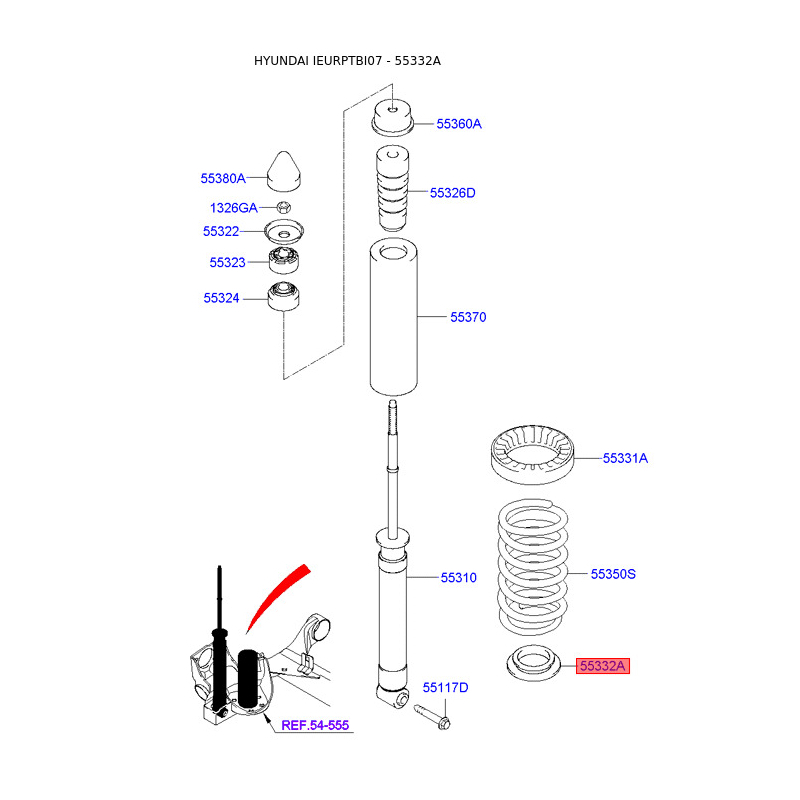 HYUNDAI IEURPTBI07 - 55332A

55360A
55380A
55326D
1326GA
55322
55323
55324
55370
55331A
55350S
55310
55332A
55117D
REF.54-555