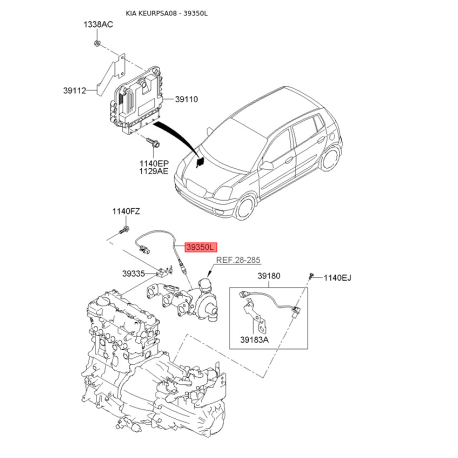 KIA KEURPSA08 - 39350L

1338AC

39112

39110

1140EP
1129AE

1140FZ

39350L

REF.28-285

39335

39180

1140EJ

39183A