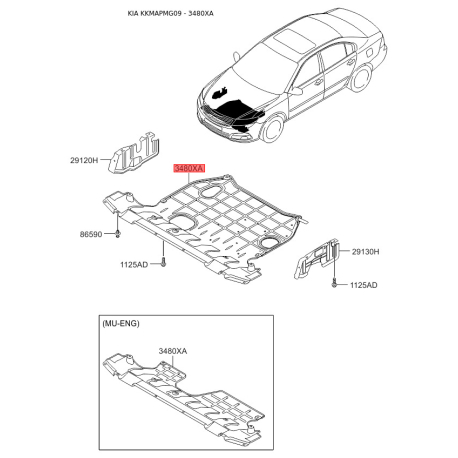 KIA KKMAPMG09 - 3480XA

29120H

3480XA

86590

1125AD

29130H

1125AD

(MU-ENG)

3480XA