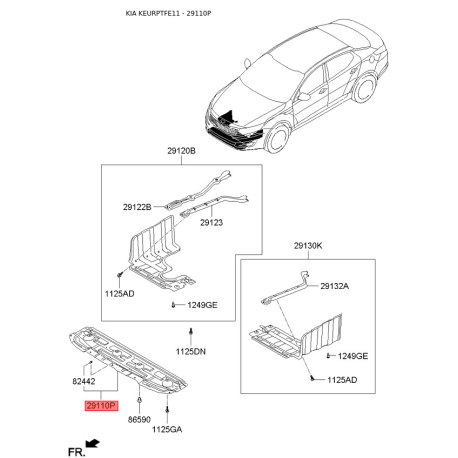 KIA KEURPTFE11 - 29110P

29120B

29122B

29123

1125AD

1249GE

29130K

29132A

1249GE

1125AD

1125DN

82442

29110P

86590

1125GA

FR.