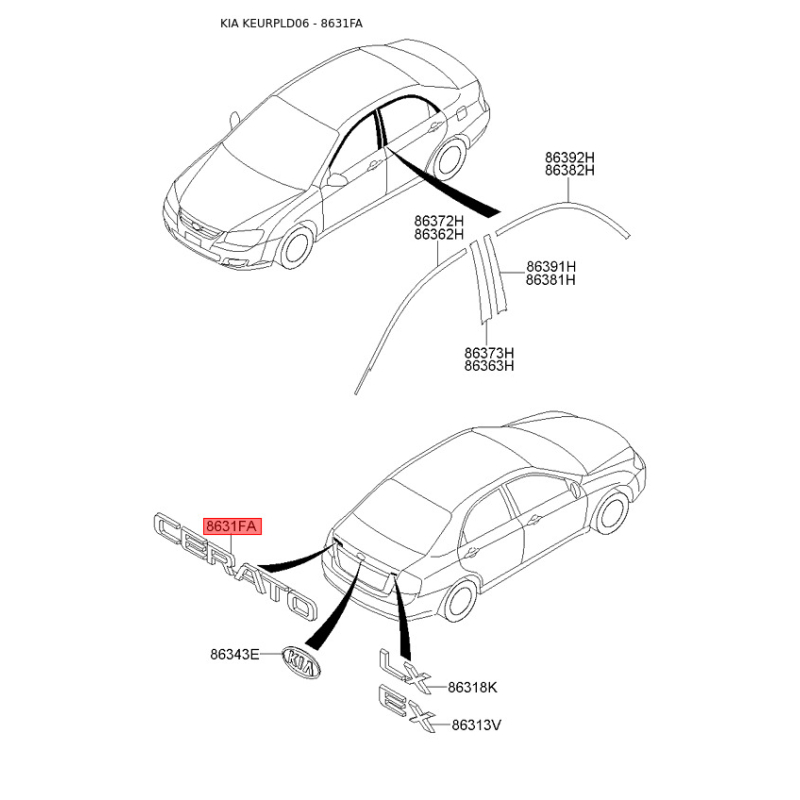 KIA KEURPLD06 - 8631FA

86392H
86382H

86372H
86362H

86391H
86381H

86373H
86363H

8631FA

CERATO

86343E

KIA

LX

86318K

EX

86313V