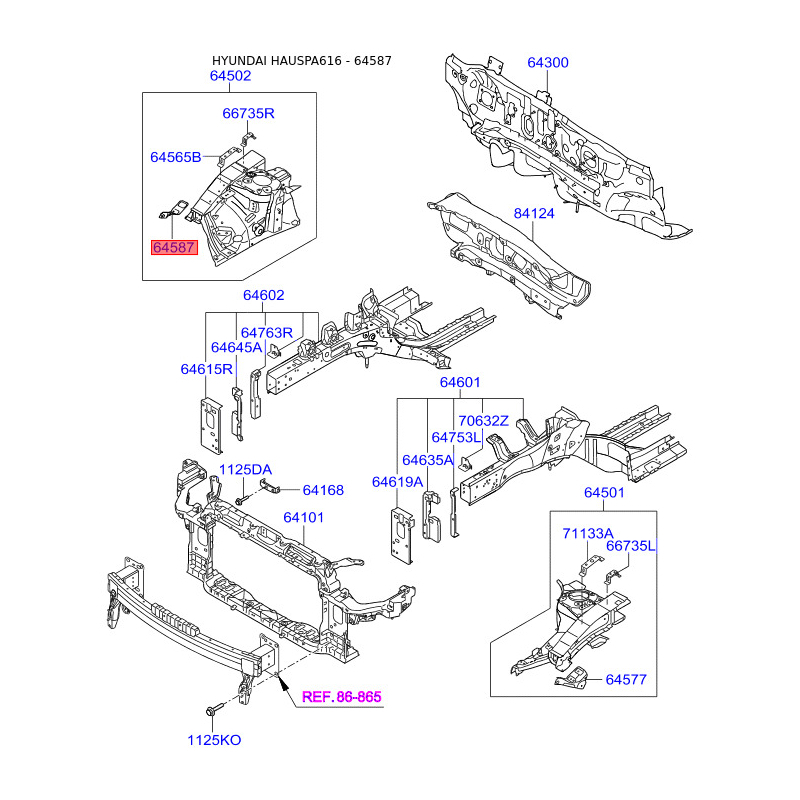 HYUNDAI HAUSPA616 - 64587

64502
66735R
64565B
64587

64300
84124

64602
64763R
64645A
64615R

64601
70632Z
64753L
64635A
64619A

1125DA
64168
64101

64501
71133A
66735L
64577

REF. 86-865
1125KO